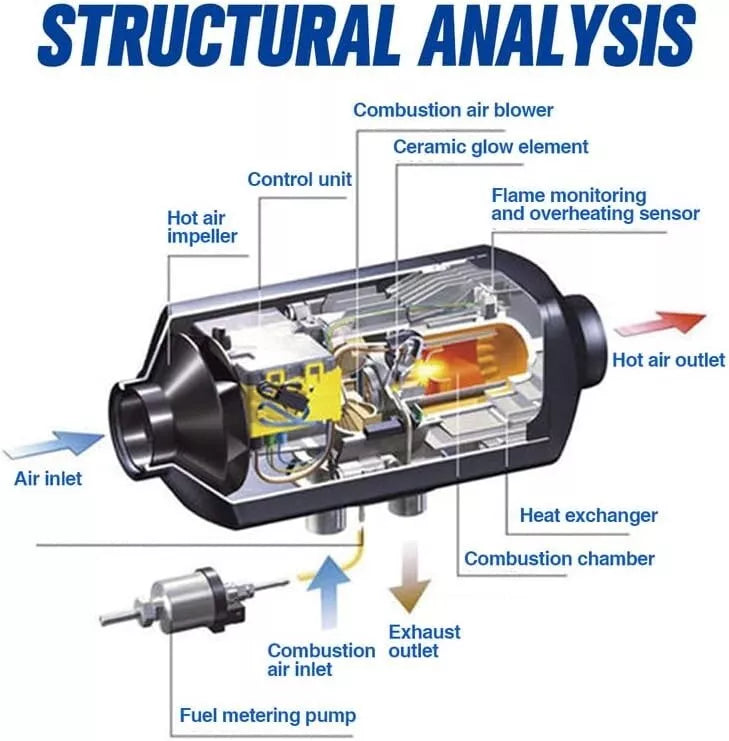 STRUCTURAL ANALYSIS

Combustion air blower

Ceramic glow element

Control unit

Flame monitoring and overheating sensor

Hot air impeller

Hot air outlet

Air inlet

Heat exchanger

Combustion chamber

Exhaust outlet

Combustion air inlet

Fuel metering pump